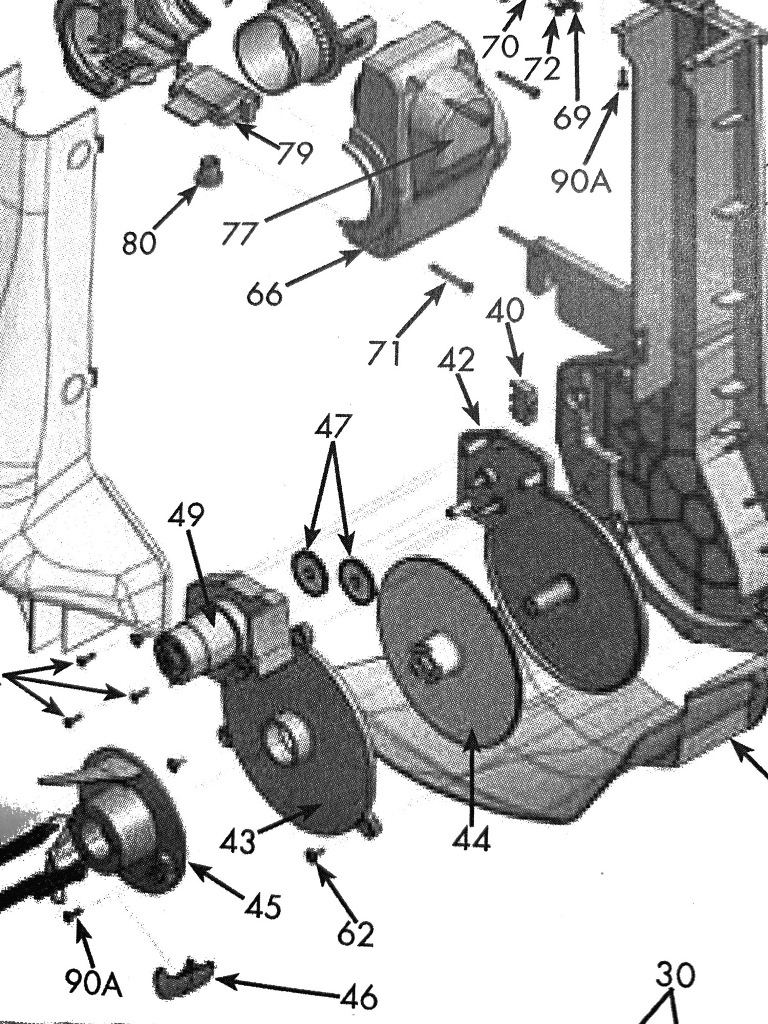 70
72
69
79
90A
80
77
66
71
40
42
47
49
43
44
45
62
90A
46
30