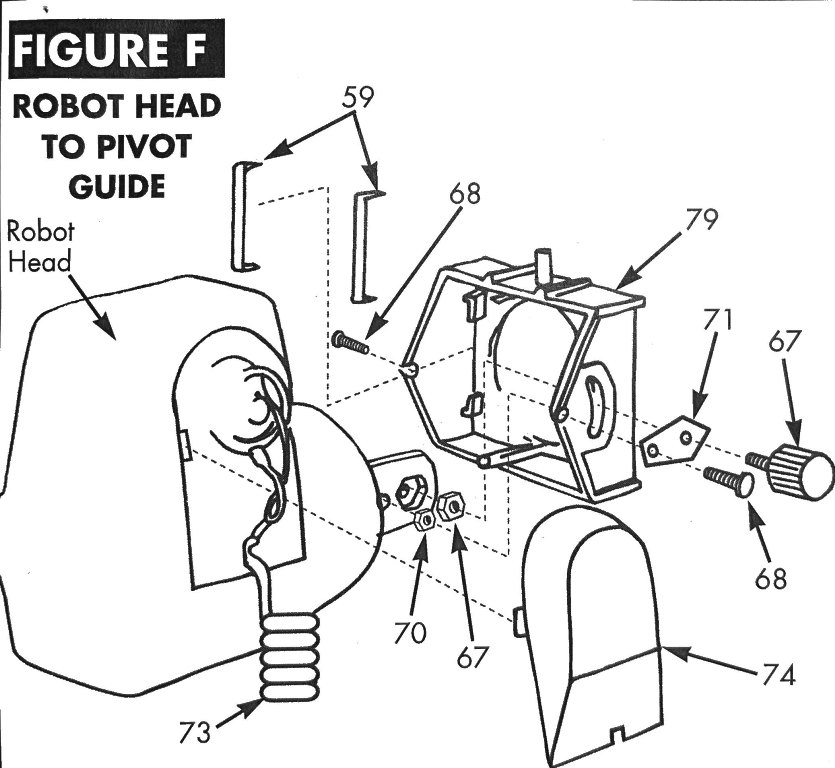 FIGURE F

ROBOT HEAD TO PIVOT GUIDE

Robot Head

59

68

79

71

67

68

70

67

74

73