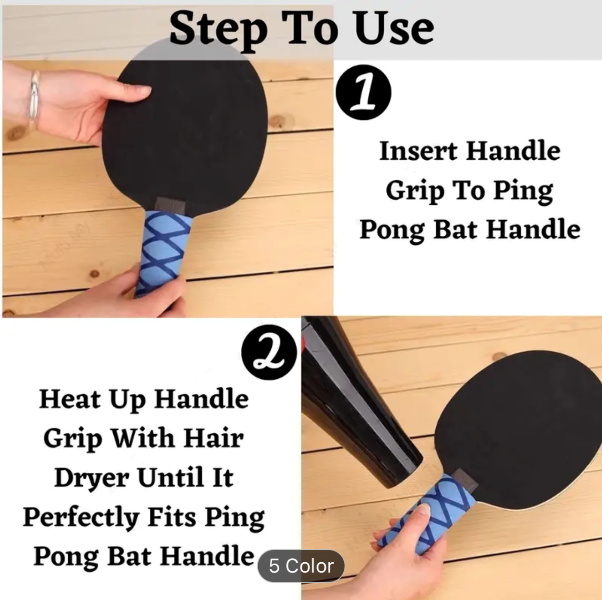 Step To Use

1

Insert Handle Grip To Ping Pong Bat Handle

2

Heat Up Handle Grip With Hair Dryer Until It Perfectly Fits Ping Pong Bat Handle

5 Color